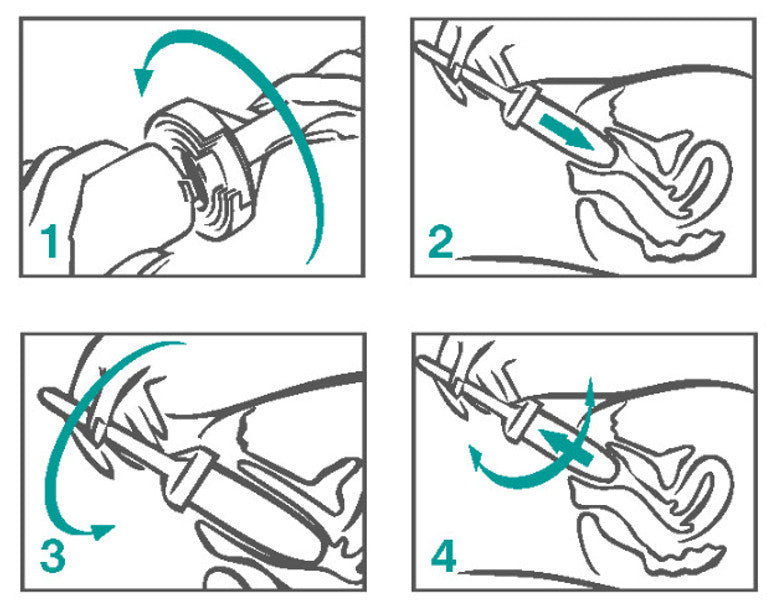 1

2

3

4